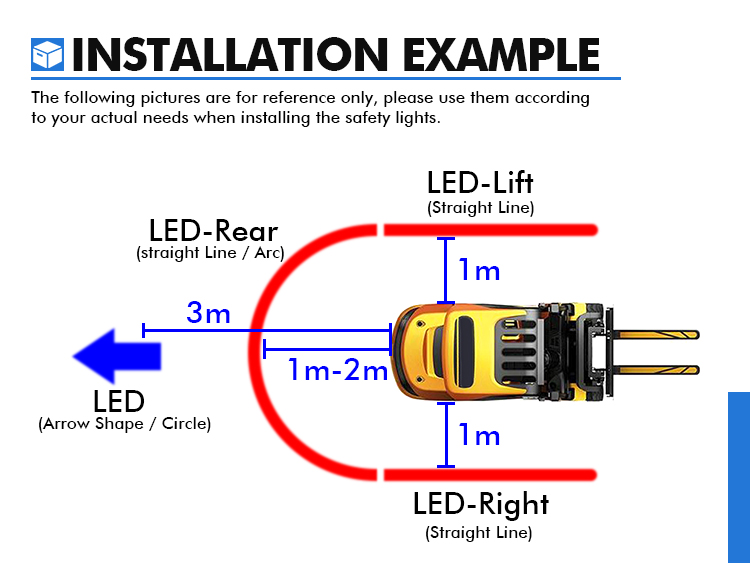 INSTALLATION EXAMPLE

The following pictures are for reference only, please use them according to your actual needs when installing the safety lights.

LED-Lift
(Straight Line)

LED-Rear
(straight Line / Arc)

1m

3m

1m-2m

LED
(Arrow Shape / Circle)

1m

LED-Right
(Straight Line)