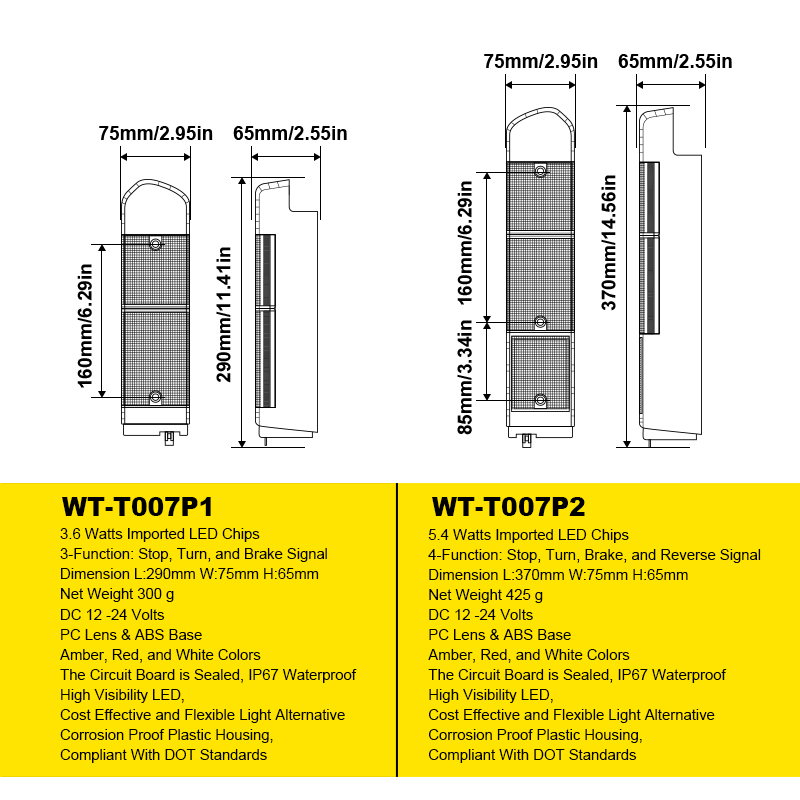 75mm/2.95in
65mm/2.55in
160mm/6.29in
290mm/11.41in

75mm/2.95in
65mm/2.55in
160mm/6.29in
85mm/3.34in
370mm/14.56in

WT-T007P1
3.6 Watts Imported LED Chips
3-Function: Stop, Turn, and Brake Signal
Dimension L:290mm W:75mm H:65mm
Net Weight 300 g
DC 12 -24 Volts
PC Lens & ABS Base
Amber, Red, and White Colors
The Circuit Board is Sealed, IP67 Waterproof
High Visibility LED,
Cost Effective and Flexible Light Alternative
Corrosion Proof Plastic Housing,
Compliant With DOT Standards

WT-T007P2
5.4 Watts Imported LED Chips
4-Function: Stop, Turn, Brake, and Reverse Signal
Dimension L:370mm W:75mm H:65mm
Net Weight 425 g
DC 12 -24 Volts
PC Lens & ABS Base
Amber, Red, and White Colors
The Circuit Board is Sealed, IP67 Waterproof
High Visibility LED,
Cost Effective and Flexible Light Alternative
Corrosion Proof Plastic Housing,
Compliant With DOT Standards