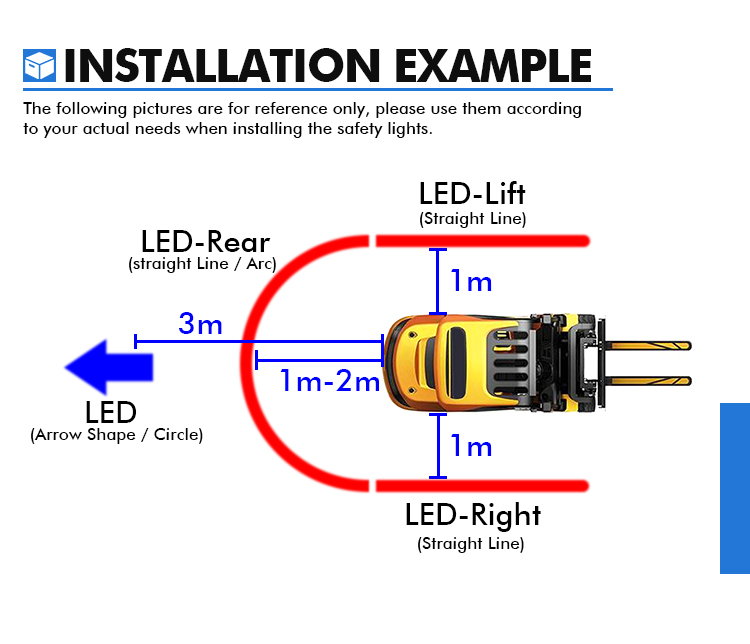 INSTALLATION EXAMPLE

The following pictures are for reference only, please use them according to your actual needs when installing the safety lights.

LED-Lift
(Straight Line)

LED-Rear
(straight Line / Arc)

1m

3m

1m-2m

LED
(Arrow Shape / Circle)

1m

LED-Right
(Straight Line)