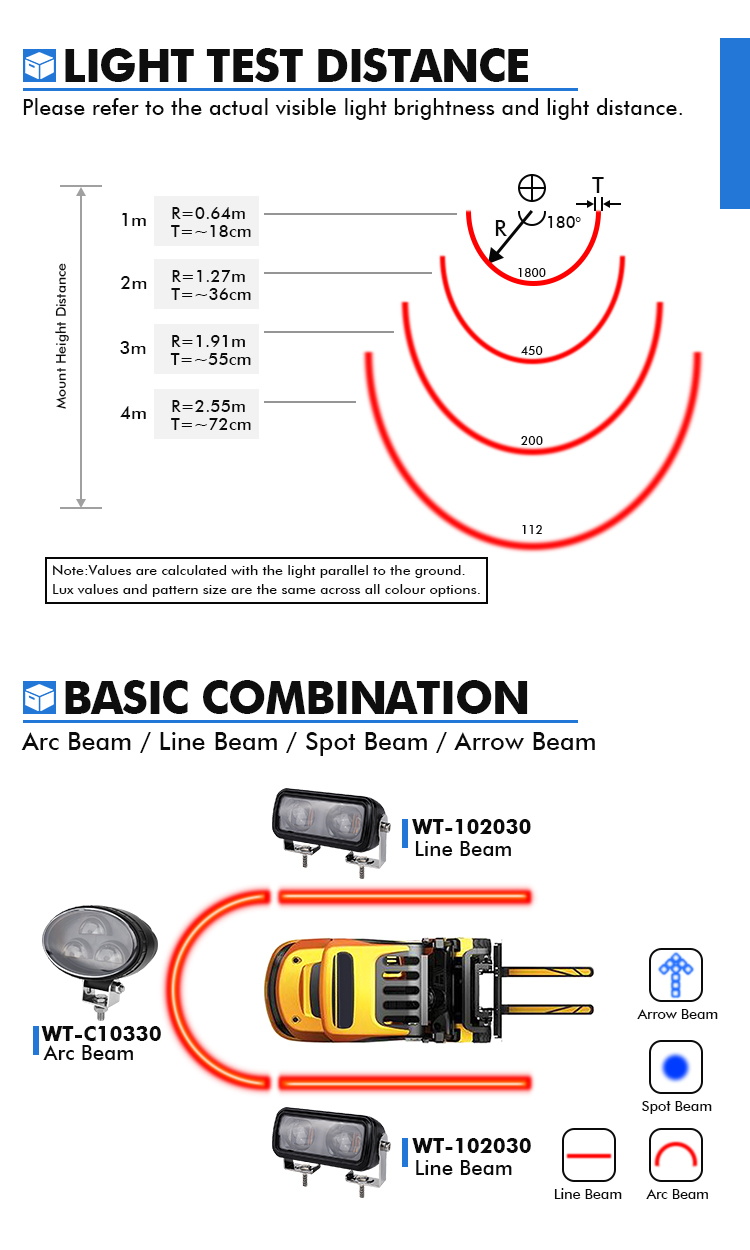 LIGHT TEST DISTANCE

Please refer to the actual visible light brightness and light distance.

Mount Height Distance

1m R=0.64m T=~18cm

2m R=1.27m T=~36cm

3m R=1.91m T=~55cm

4m R=2.55m T=~72cm

T

R

180°

1800

450

200

112

Note:Values are calculated with the light parallel to the ground. Lux values and pattern size are the same across all colour options.

BASIC COMBINATION

Arc Beam / Line Beam / Spot Beam / Arrow Beam

WT-102030
Line Beam

WT-C10330
Arc Beam

WT-102030
Line Beam

Arrow Beam

Spot Beam

Line Beam

Arc Beam