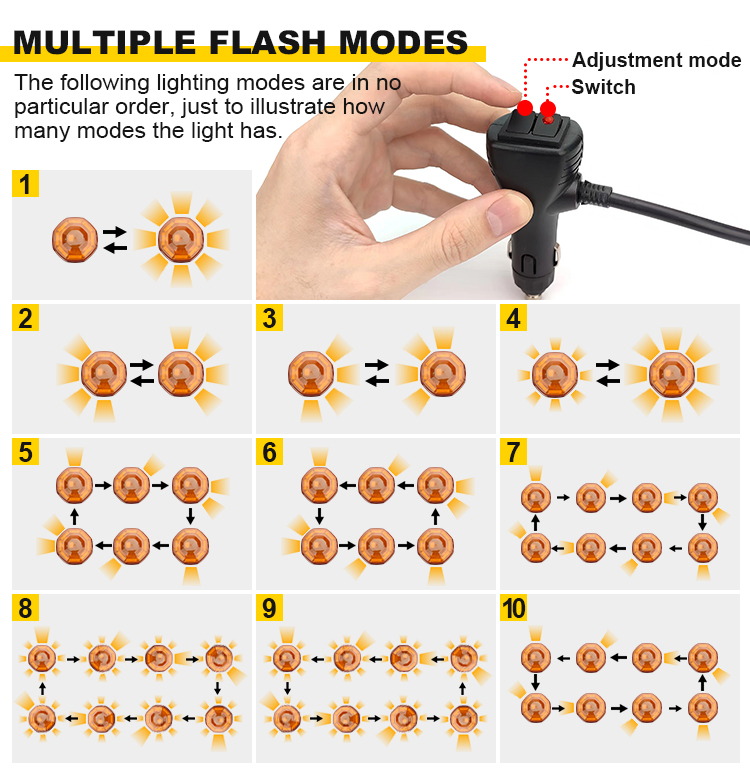 MULTIPLE FLASH MODES

The following lighting modes are in no particular order, just to illustrate how many modes the light has.

Adjustment mode

Switch

1

2

3

4

5

6

7

8

9

10